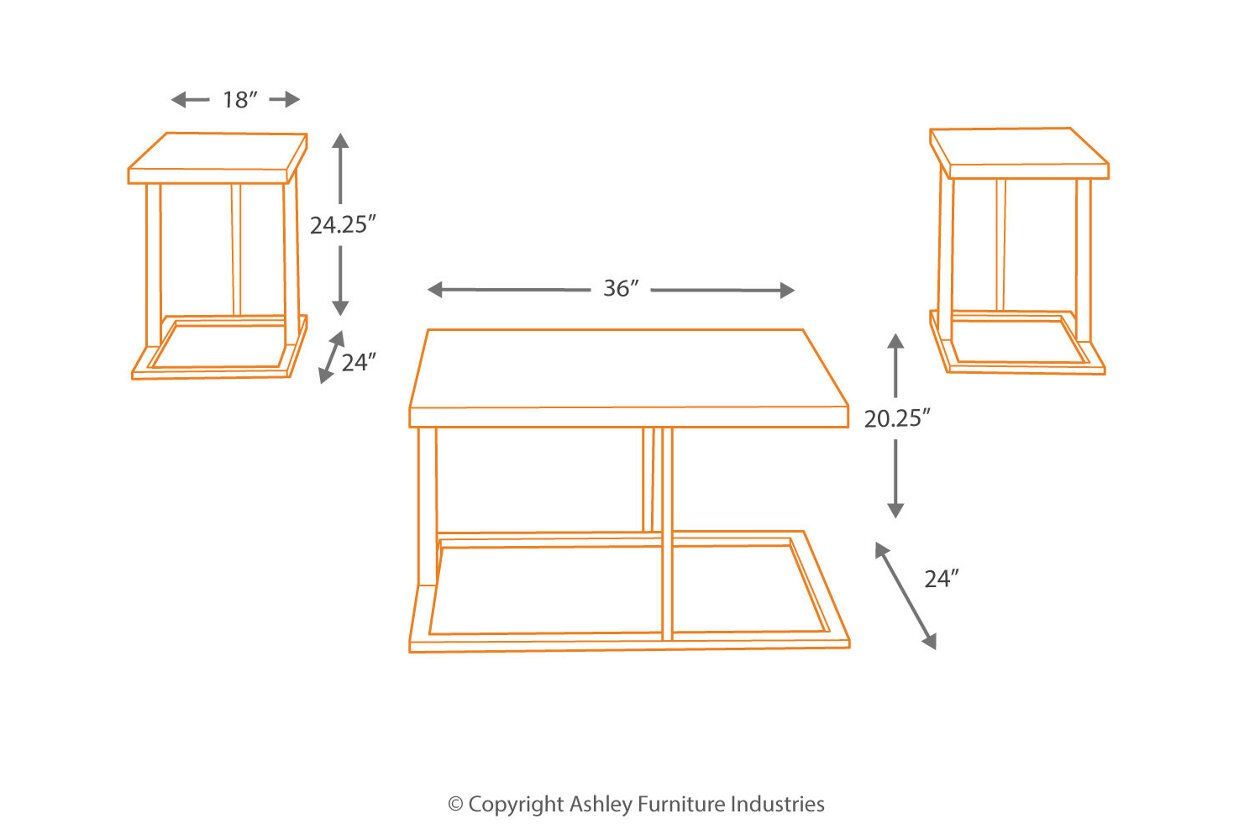 18″

24.25″

24″

36″

20.25″

24″

© Copyright Ashley Furniture Industries