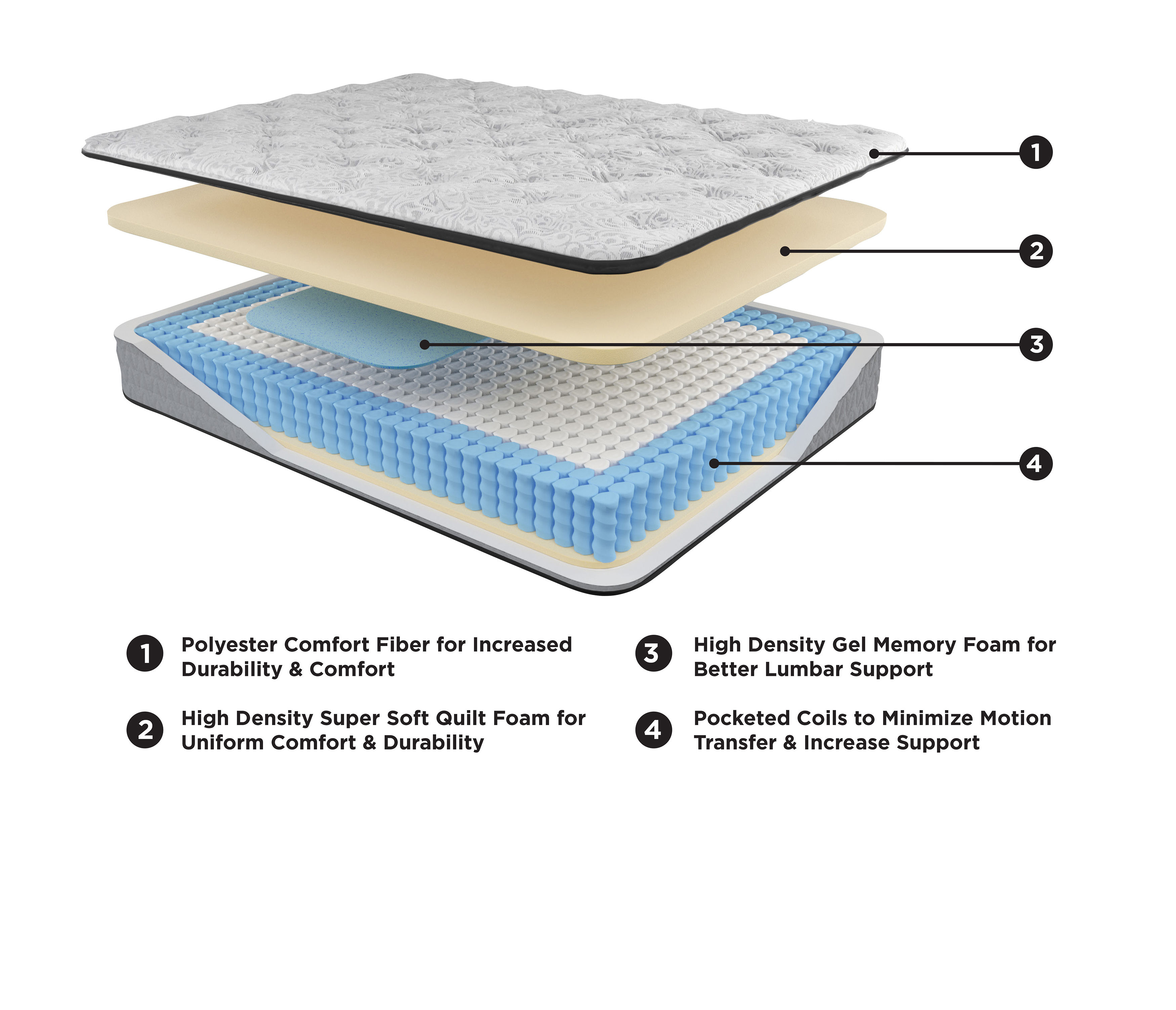 1

2

3

4

1 Polyester Comfort Fiber for Increased Durability & Comfort

2 High Density Super Soft Quilt Foam for Uniform Comfort & Durability

3 High Density Gel Memory Foam for Better Lumbar Support

4 Pocketed Coils to Minimize Motion Transfer & Increase Support